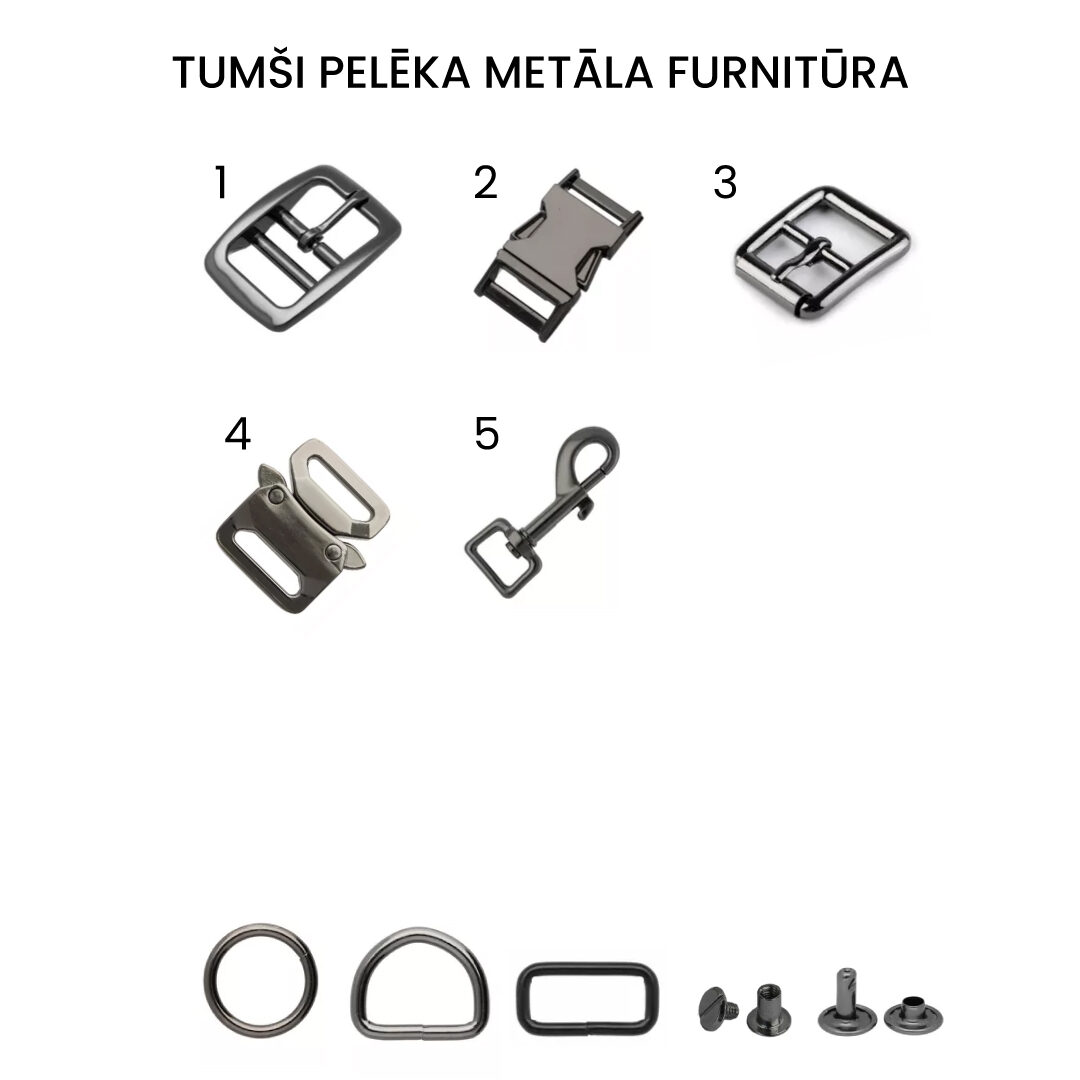 TUMŠI PELĒKA METĀLA FURNITŪRA

1

2

3

4

5