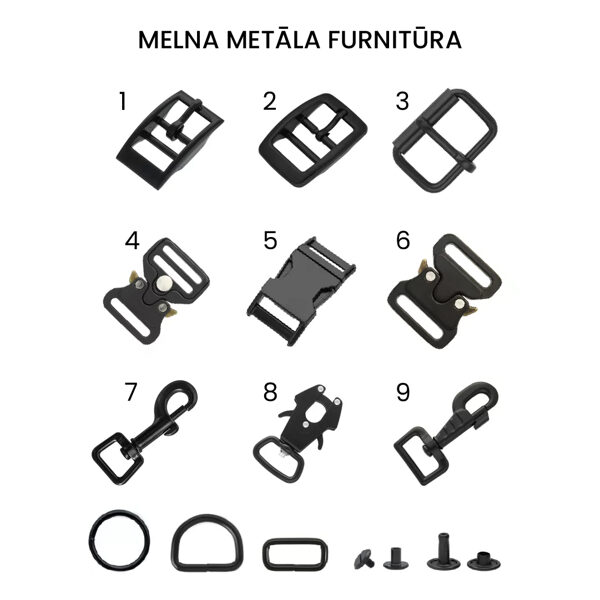 MELNA METĀLA FURNITŪRA

1

2

3

4

5

6

7

8

9