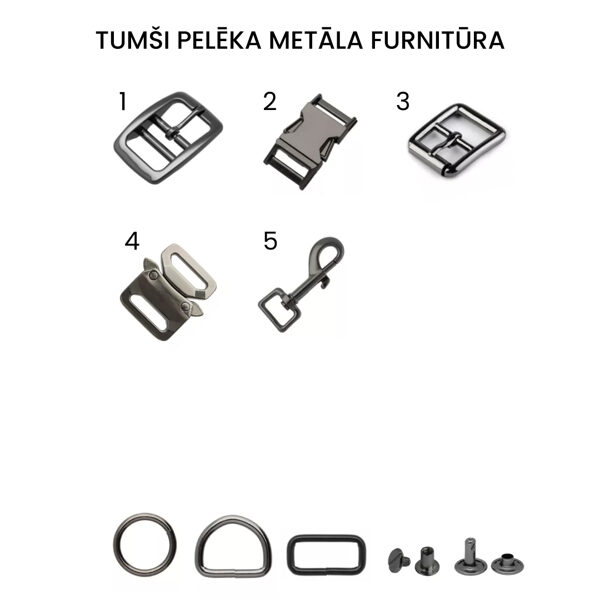 TUMŠI PELĒKA METĀLA FURNITŪRA

1

2

3

4

5